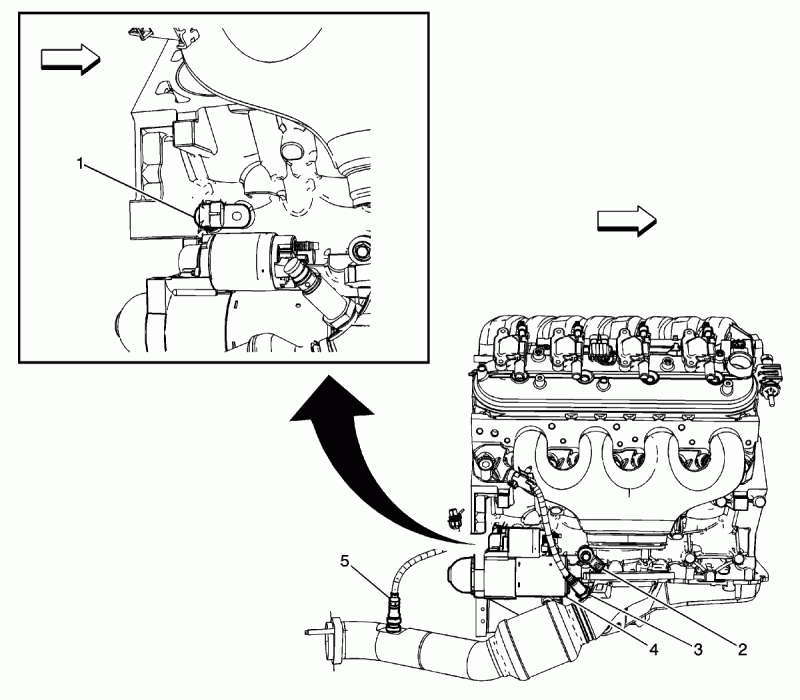 1
5
4
3
2