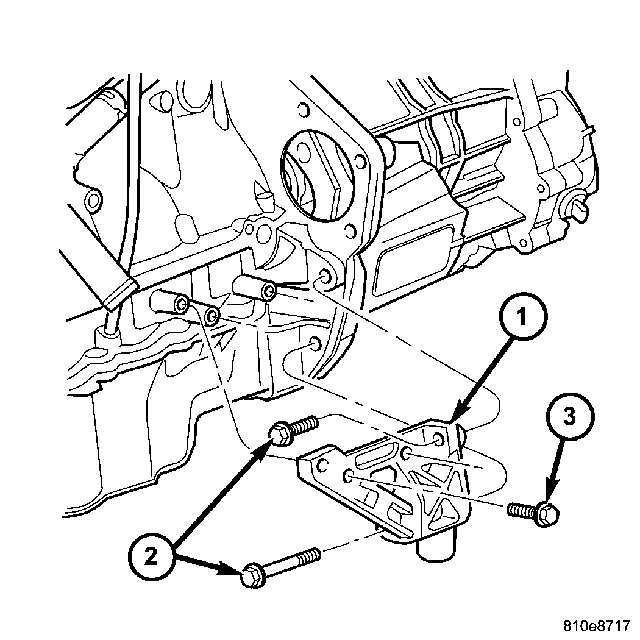 1

3

2

810e8717